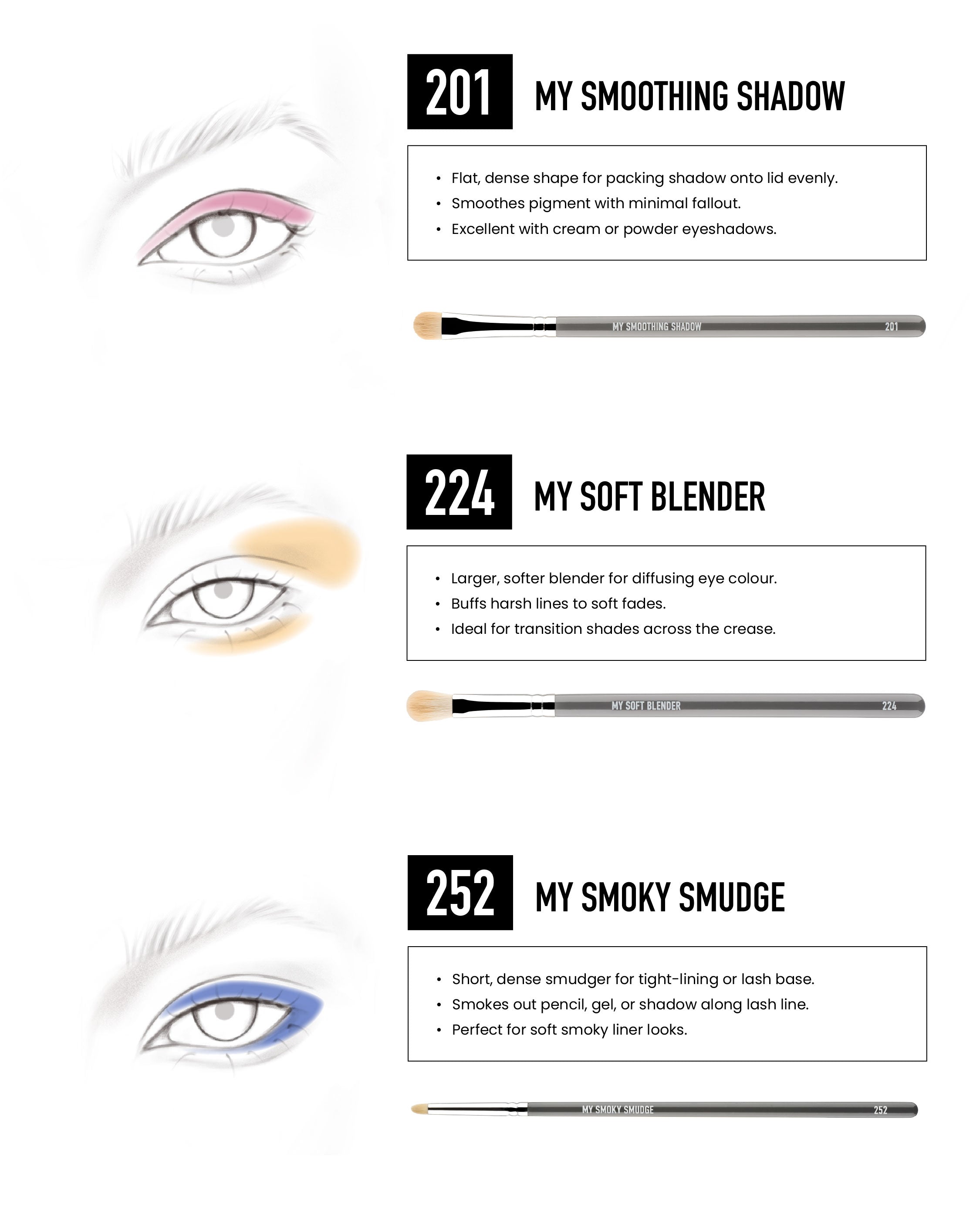 201 MY SMOOTHING SHADOW

• Flat, dense shape for packing shadow onto lid evenly.
• Smoothes pigment with minimal fallout.
• Excellent with cream or powder eyeshadows.

MY SMOOTHING SHADOW 201

224 MY SOFT BLENDER

• Larger, softer blender for diffusing eye colour.
• Buffs harsh lines to soft fades.
• Ideal for transition shades across the crease.

MY SOFT BLENDER 224

252 MY SMOKY SMUDGE

• Short, dense smudger for tight-lining or lash base.
• Smokes out pencil, gel, or shadow along lash line.
• Perfect for soft smoky liner looks.

MY SMOKY SMUDGE 252