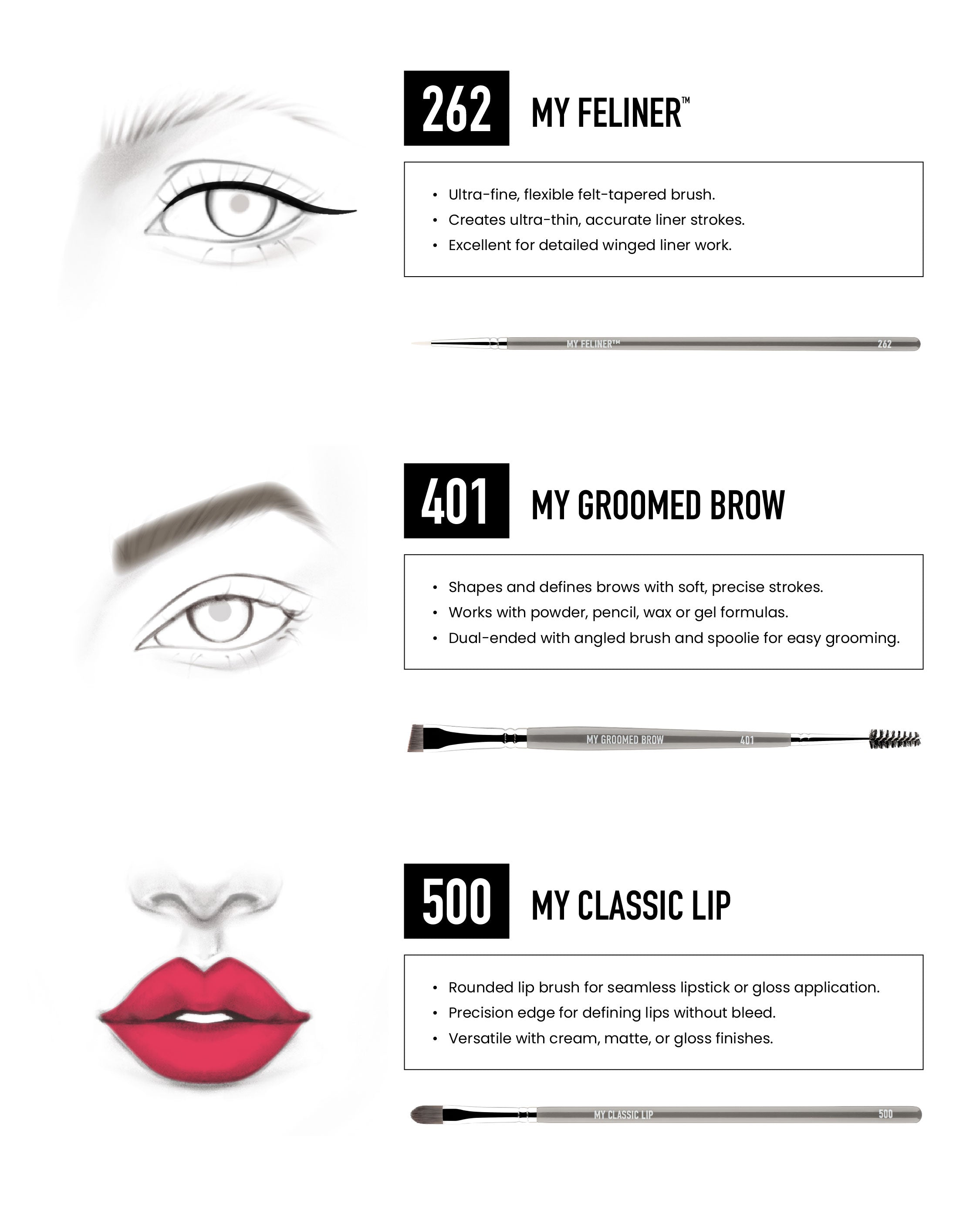 262 MY FELINER™

• Ultra-fine, flexible felt-tapered brush.
• Creates ultra-thin, accurate liner strokes.
• Excellent for detailed winged liner work.

MY FELINER™ 262

401 MY GROOMED BROW

• Shapes and defines brows with soft, precise strokes.
• Works with powder, pencil, wax or gel formulas.
• Dual-ended with angled brush and spoolie for easy grooming.

MY GROOMED BROW 401

500 MY CLASSIC LIP

• Rounded lip brush for seamless lipstick or gloss application.
• Precision edge for defining lips without bleed.
• Versatile with cream, matte, or gloss finishes.

MY CLASSIC LIP 500