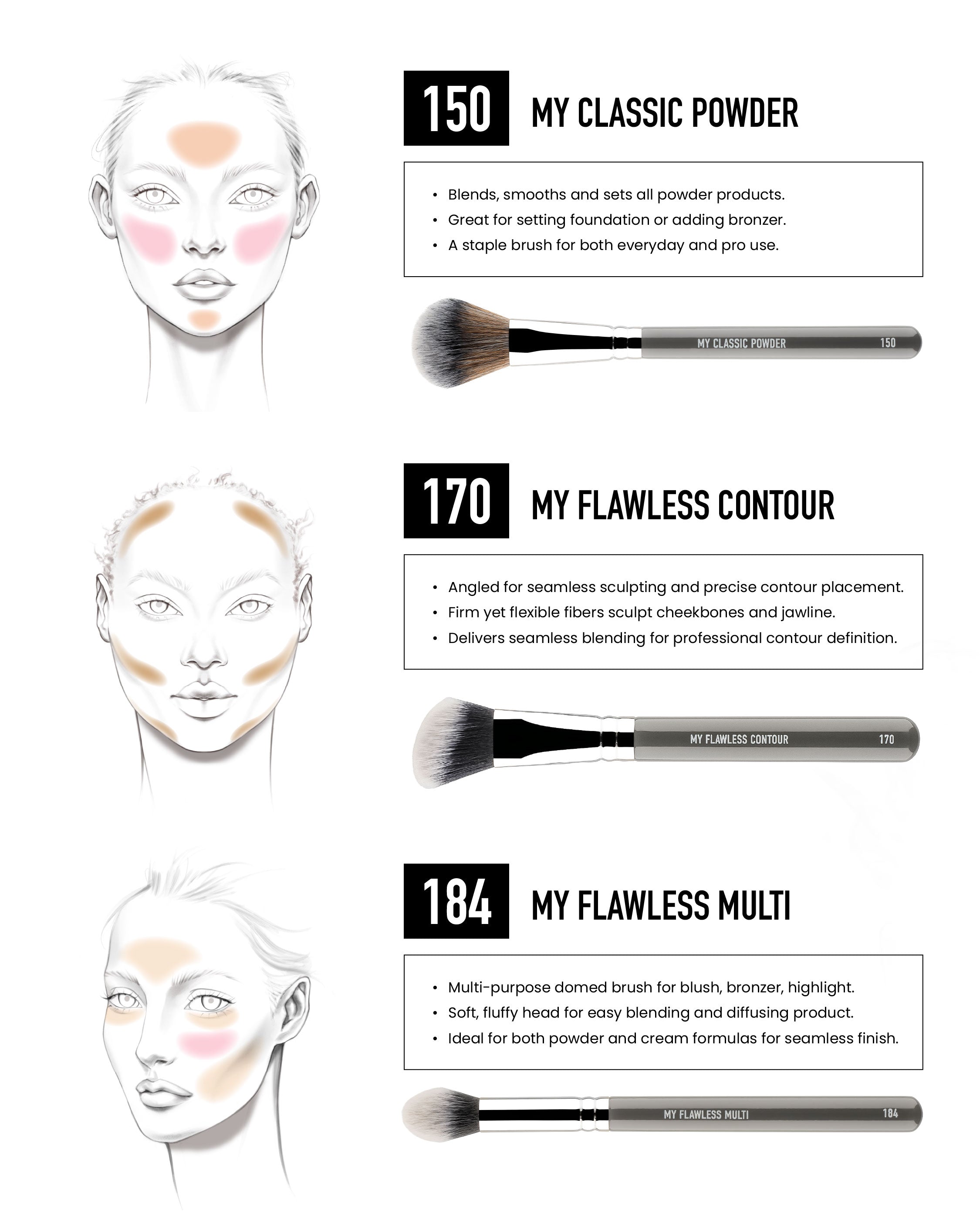 150 MY CLASSIC POWDER

• Blends, smooths and sets all powder products.
• Great for setting foundation or adding bronzer.
• A staple brush for both everyday and pro use.

MY CLASSIC POWDER 150

170 MY FLAWLESS CONTOUR

• Angled for seamless sculpting and precise contour placement.
• Firm yet flexible fibers sculpt cheekbones and jawline.
• Delivers seamless blending for professional contour definition.

MY FLAWLESS CONTOUR 170

184 MY FLAWLESS MULTI

• Multi-purpose domed brush for blush, bronzer, highlight.
• Soft, fluffy head for easy blending and diffusing product.
• Ideal for both powder and cream formulas for seamless finish.

MY FLAWLESS MULTI 184